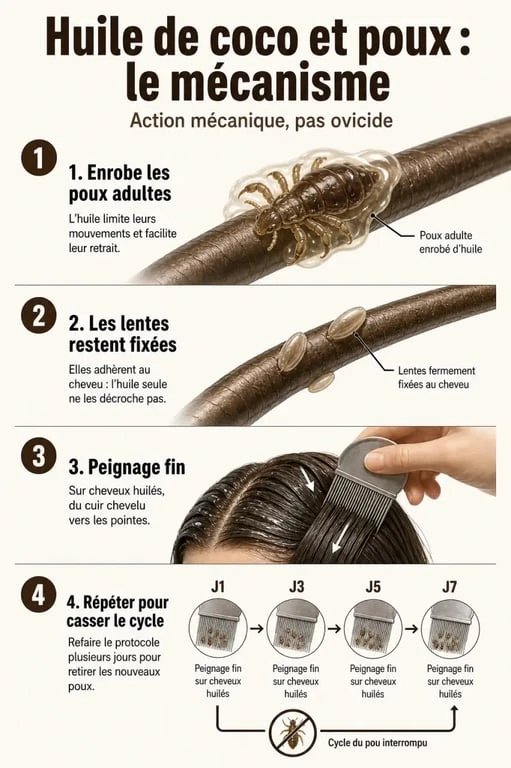 Huile de coco et poux : le mécanisme

Action mécanique, pas ovicide

1

1. Enrobe les poux adultes

L'huile limite leurs mouvements et facilite leur retrait.

Poux adulte enrobé d'huile

2

2. Les lentes restent fixées

Elles adhèrent au cheveu : l'huile seule ne les décroche pas.

Lentes fermement fixées au cheveu

3

3. Peignage fin

Sur cheveux huilés, du cuir chevelu vers les pointes.

4

4. Répéter pour casser le cycle

Refaire le protocole plusieurs jours pour retirer les nouveaux poux.

J1

Peignage fin sur cheveux huilés

J3

Peignage fin sur cheveux huilés

J5

Peignage fin sur cheveux huilés

J7

Peignage fin sur cheveux huilés

Cycle du pou interrompu